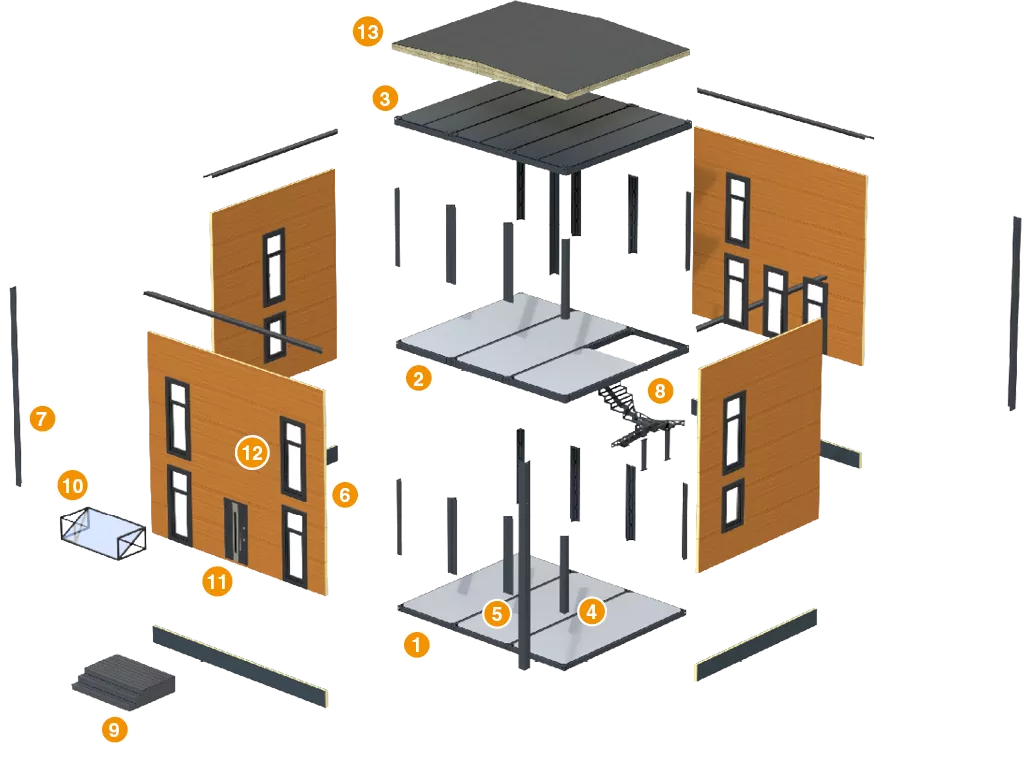 13
3
2
8
7
12
10
6
11
5
4
1
9